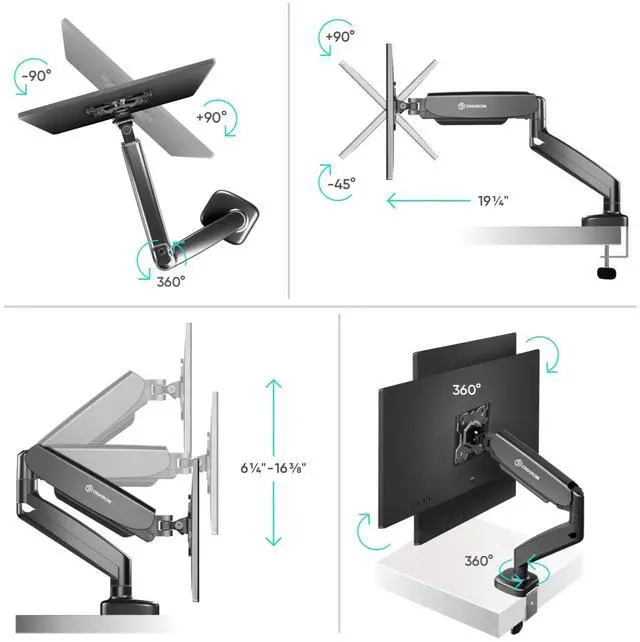 -90°

+90°

360°

+90°

ONKRON

-45°

19¼"

ONKRON

6¼"-16⅜"

360°

ONKRON

360°