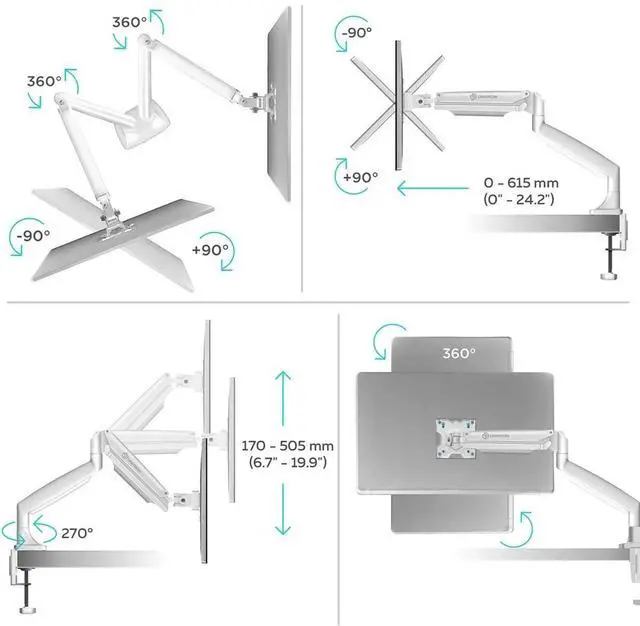 360°

360°

-90°

+90°

-90°

+90°

0 - 615 mm
(0" - 24.2")

170 - 505 mm
(6.7" - 19.9")

270°

360°