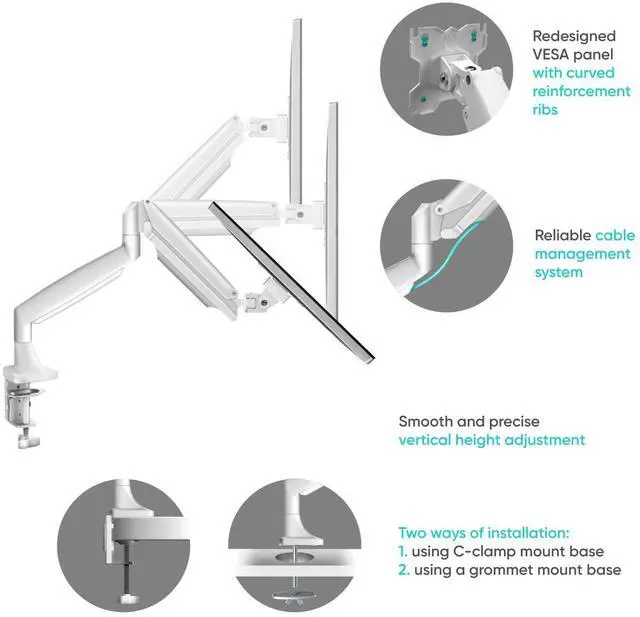 Redesigned VESA panel with curved reinforcement ribs

Reliable cable management system

Smooth and precise vertical height adjustment

Two ways of installation:
1. using C-clamp mount base
2. using a grommet mount base