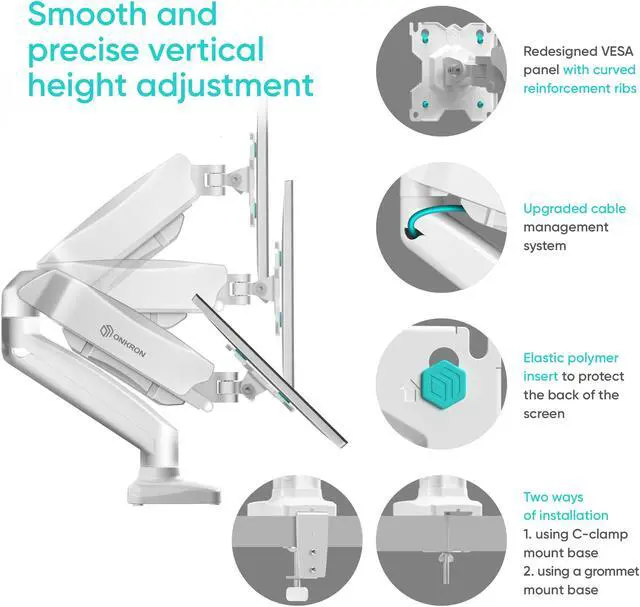 Smooth and precise vertical height adjustment

ONKRON

Redesigned VESA panel with curved reinforcement ribs

Upgraded cable management system

Elastic polymer insert to protect the back of the screen

Two ways of installation
1. using C-clamp mount base
2. using a grommet mount base