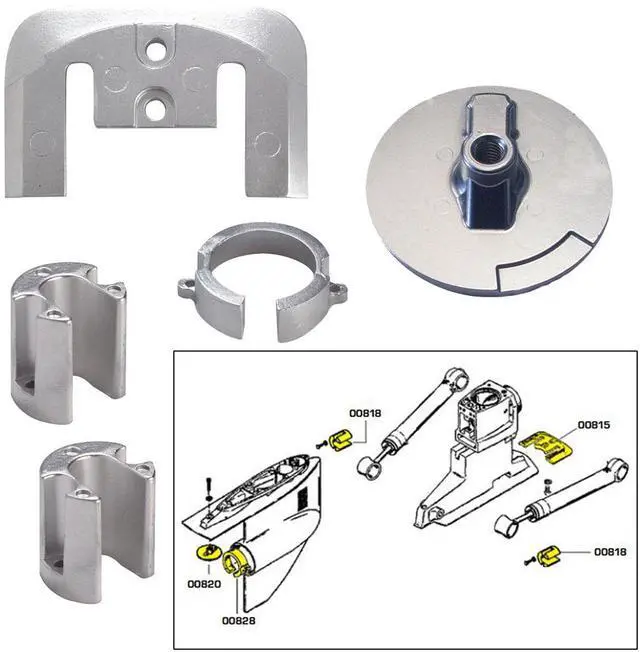 00818
00815
00818
00820
00828