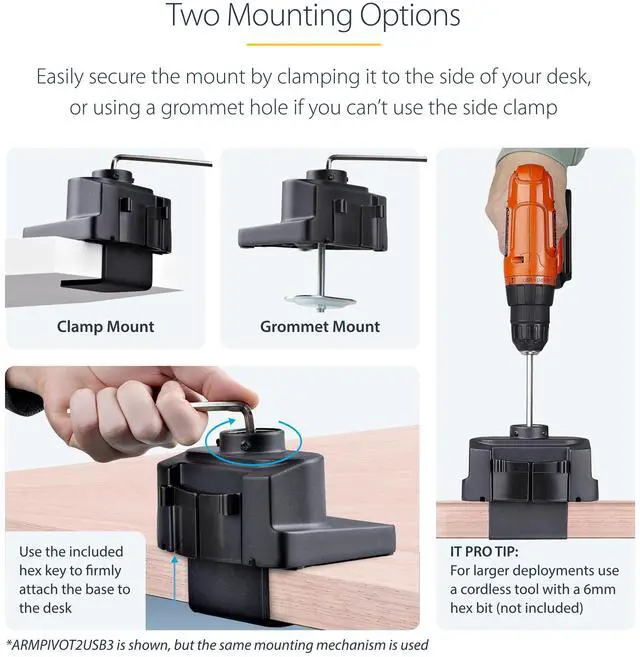 Two Mounting Options

Easily secure the mount by clamping it to the side of your desk, or using a grommet hole if you can't use the side clamp

Clamp Mount

Grommet Mount

Use the included hex key to firmly attach the base to the desk

IT PRO TIP:
For larger deployments use a cordless tool with a 6mm hex bit (not included)

*ARMPIVOT2USB3 is shown, but the same mounting mechanism is used