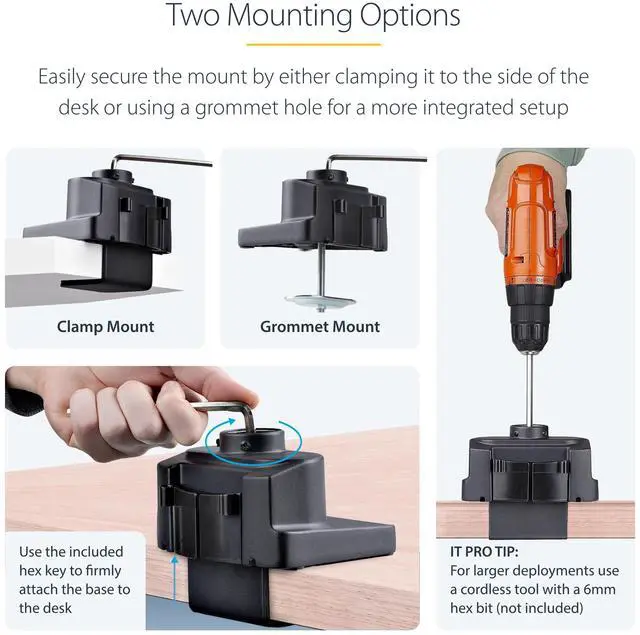 Two Mounting Options

Easily secure the mount by either clamping it to the side of the desk or using a grommet hole for a more integrated setup

Clamp Mount

Grommet Mount

Use the included hex key to firmly attach the base to the desk

IT PRO TIP:
For larger deployments use a cordless tool with a 6mm hex bit (not included)