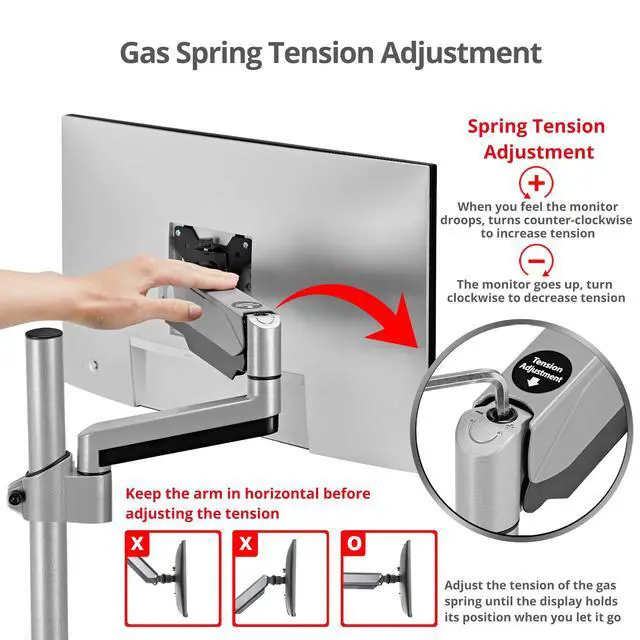 Gas Spring Tension Adjustment

Spring Tension Adjustment

+

When you feel the monitor droops, turns counter-clockwise to increase tension

−

The monitor goes up, turn clockwise to decrease tension

Tension Adjustment

Keep the arm in horizontal before adjusting the tension

X

X

O

Adjust the tension of the gas spring until the display holds its position when you let it go