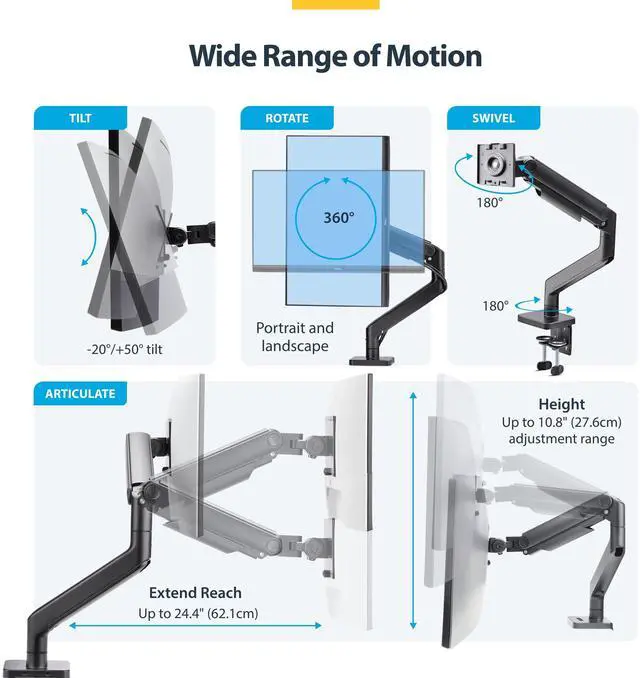 Wide Range of Motion

TILT

-20°/+50° tilt

ROTATE

360°

Portrait and landscape

SWIVEL

180°

180°

ARTICULATE

Extend Reach
Up to 24.4" (62.1cm)

Height
Up to 10.8" (27.6cm) adjustment range