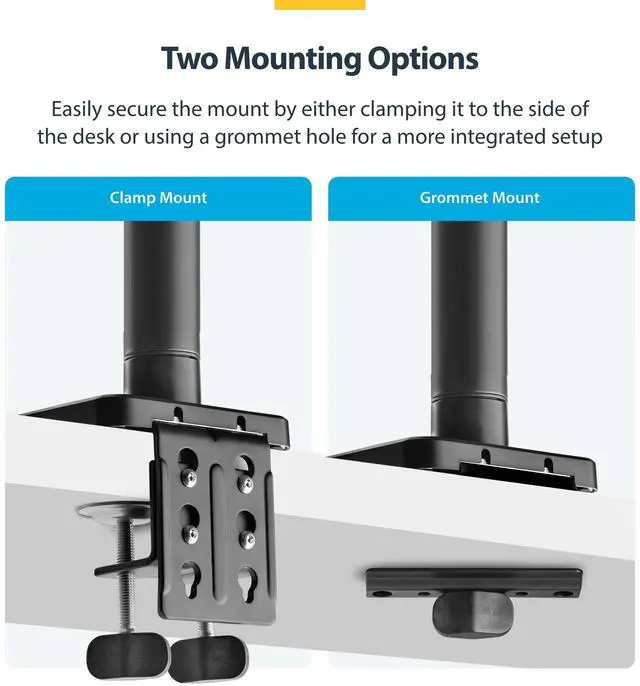 Two Mounting Options

Easily secure the mount by either clamping it to the side of the desk or using a grommet hole for a more integrated setup

Clamp Mount

Grommet Mount