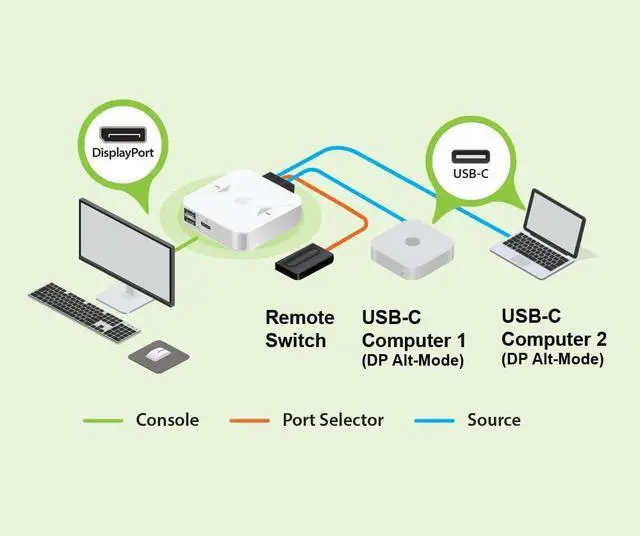 DisplayPort

USB-C

Remote Switch

USB-C Computer 1 (DP Alt-Mode)

USB-C Computer 2 (DP Alt-Mode)

Console

Port Selector

Source