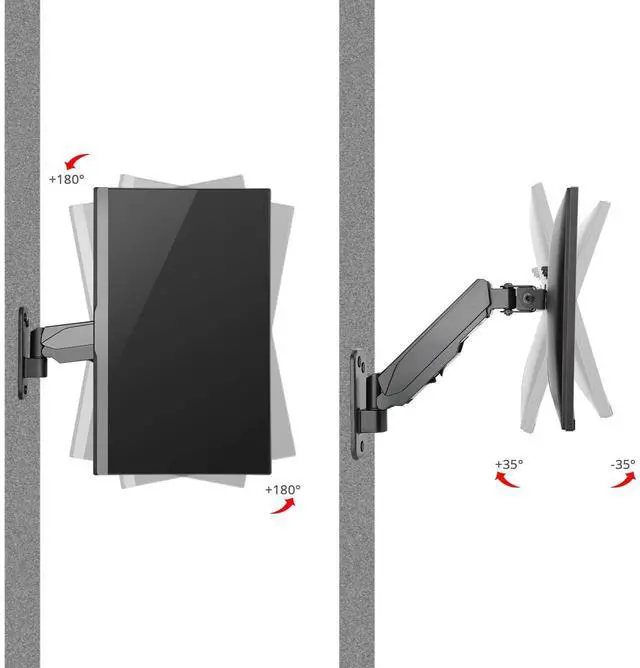 +180°

+180°

+35°

-35°