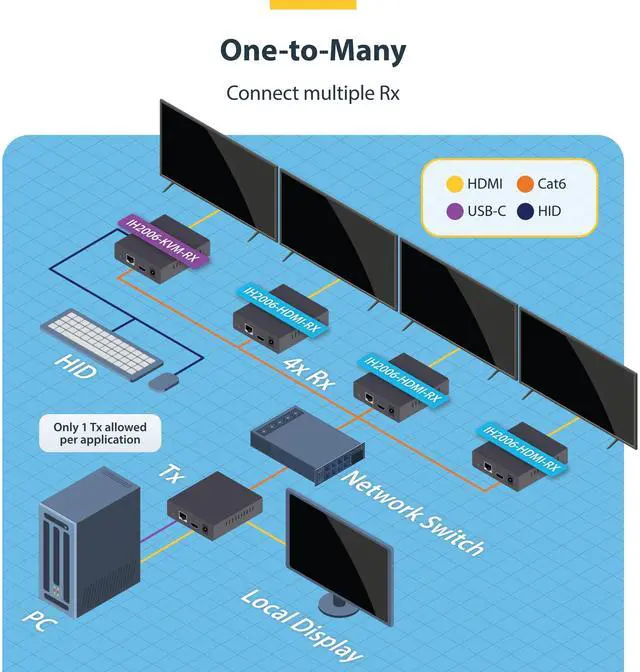 One-to-Many

Connect multiple Rx

HDMI
Cat6
USB-C
HID

IH2006-KVM-RX

IH2006-HDMI-RX

IH2006-HDMI-RX

IH2006-HDMI-RX

HID

4x Rx

Only 1 Tx allowed per application

Tx

Network Switch

PC

Local Display