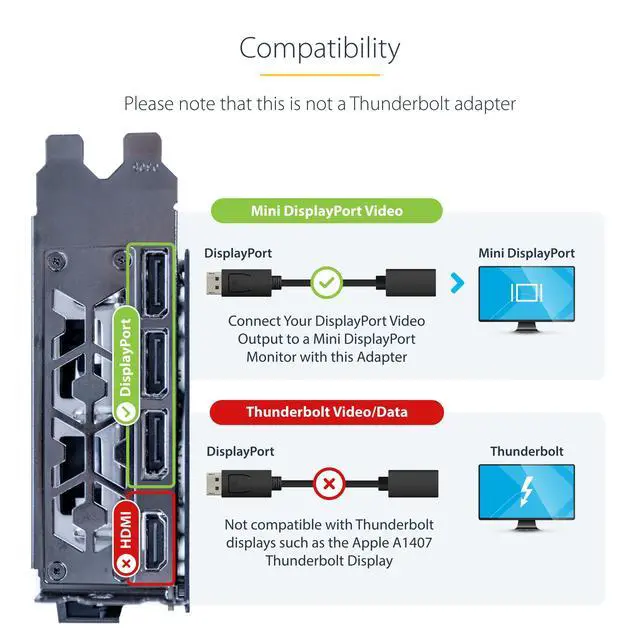 Compatibility

Please note that this is not a Thunderbolt adapter

DisplayPort

HDMI

Mini DisplayPort Video

DisplayPort

Mini DisplayPort

Connect Your DisplayPort Video Output to a Mini DisplayPort Monitor with this Adapter

Thunderbolt Video/Data

DisplayPort

Thunderbolt

Not compatible with Thunderbolt displays such as the Apple A1407 Thunderbolt Display