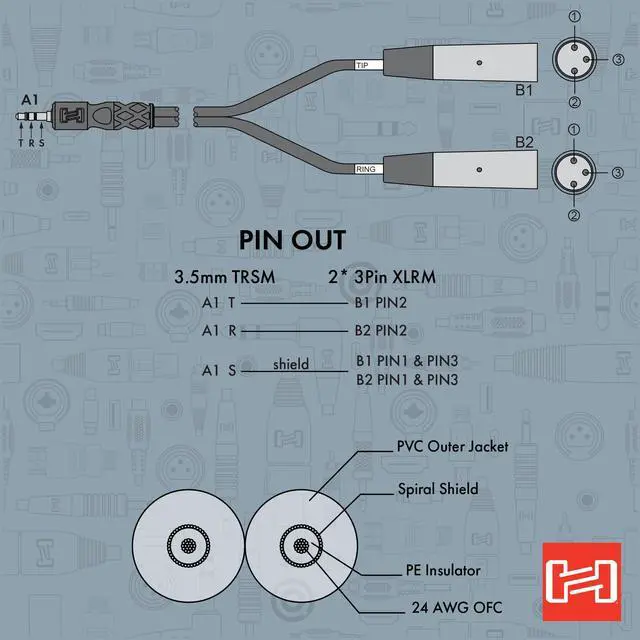 A1
T R S

TIP
B1
①
③
②

B2
RING
①
③
②

PIN OUT

3.5mm TRSM 2* 3Pin XLRM

A1 T B1 PIN2

A1 R B2 PIN2

A1 S shield B1 PIN1 & PIN3
B2 PIN1 & PIN3

PVC Outer Jacket

Spiral Shield

PE Insulator

24 AWG OFC