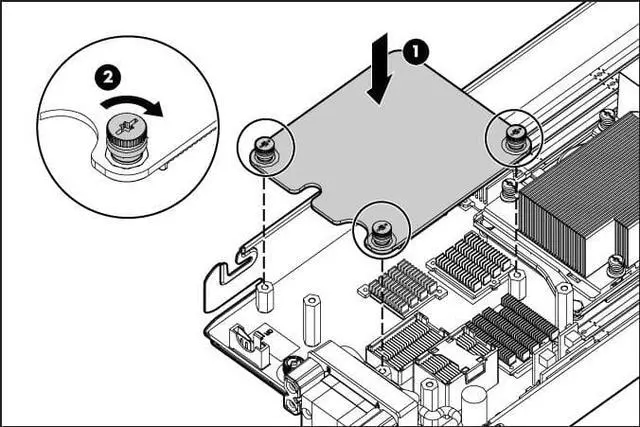 2

1