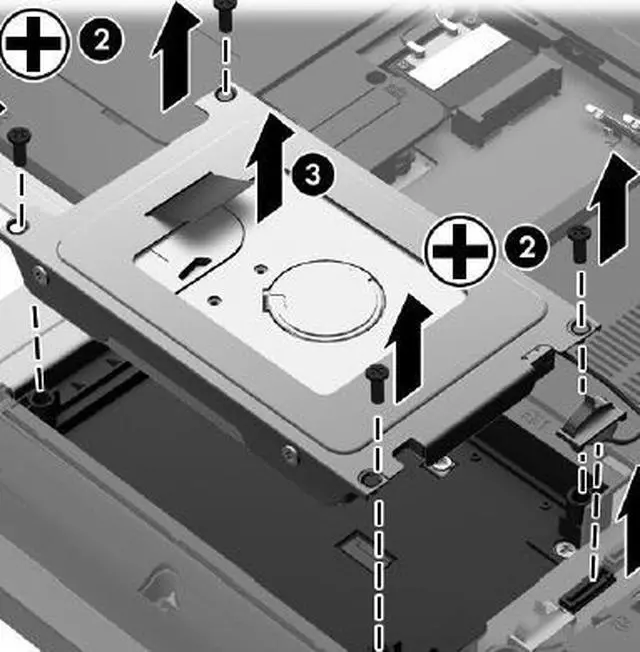 2
3
2