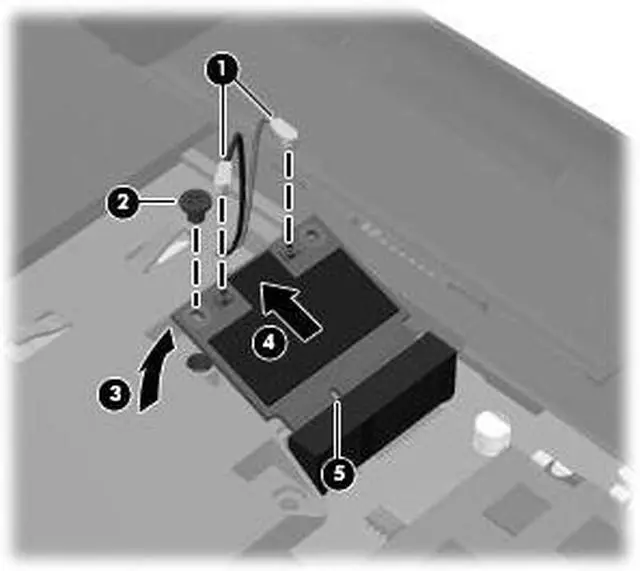 1
2
4
3
5