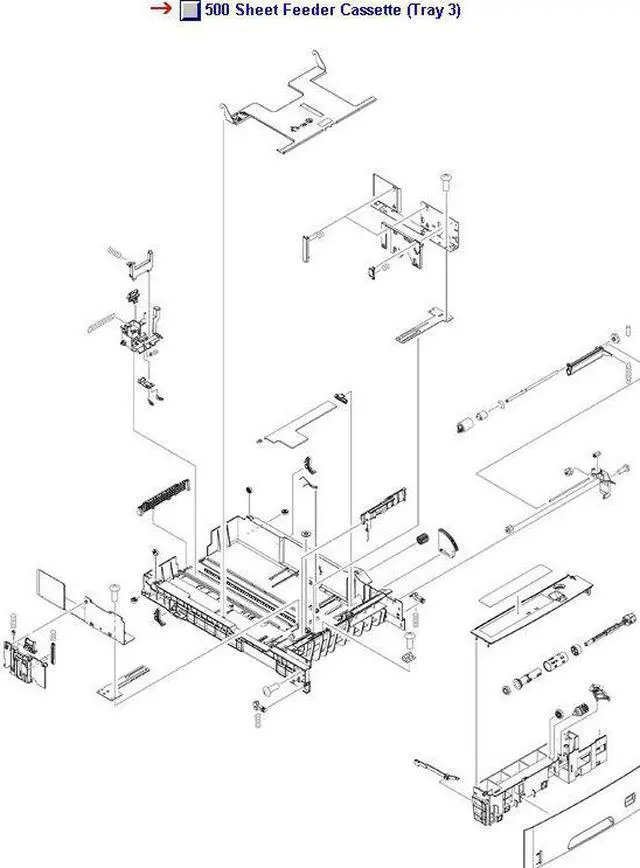 500 Sheet Feeder Cassette (Tray 3)