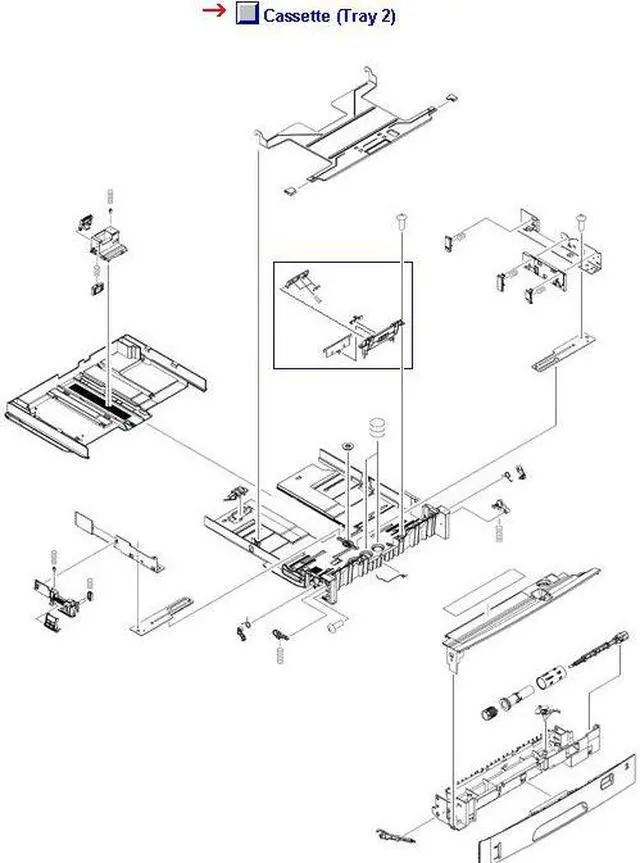 Cassette (Tray 2)