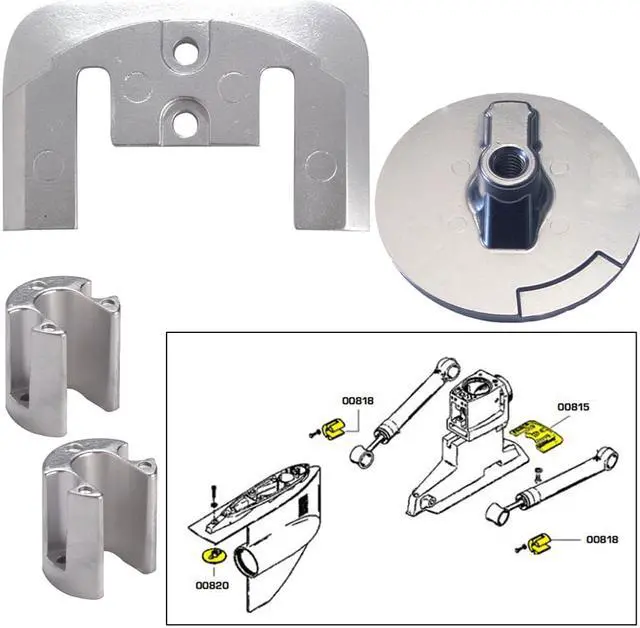 00818
00815
00818
00820