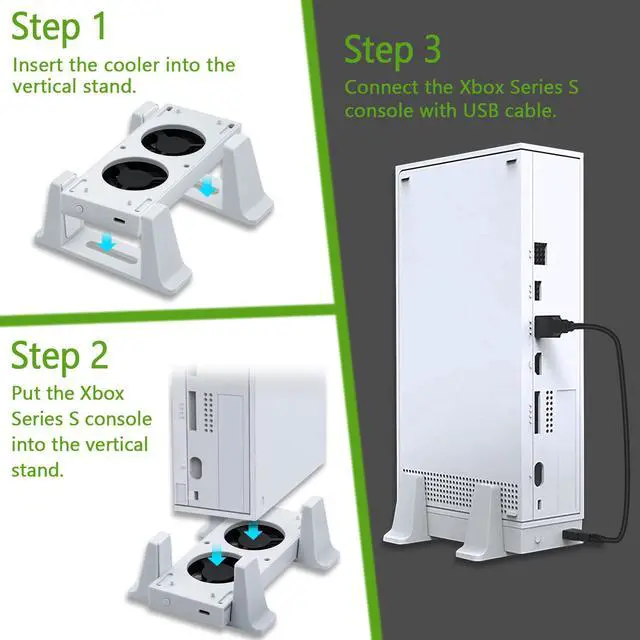 Step 1
Insert the cooler into the vertical stand.

Step 2
Put the Xbox Series S console into the vertical stand.

Step 3
Connect the Xbox Series S console with USB cable.