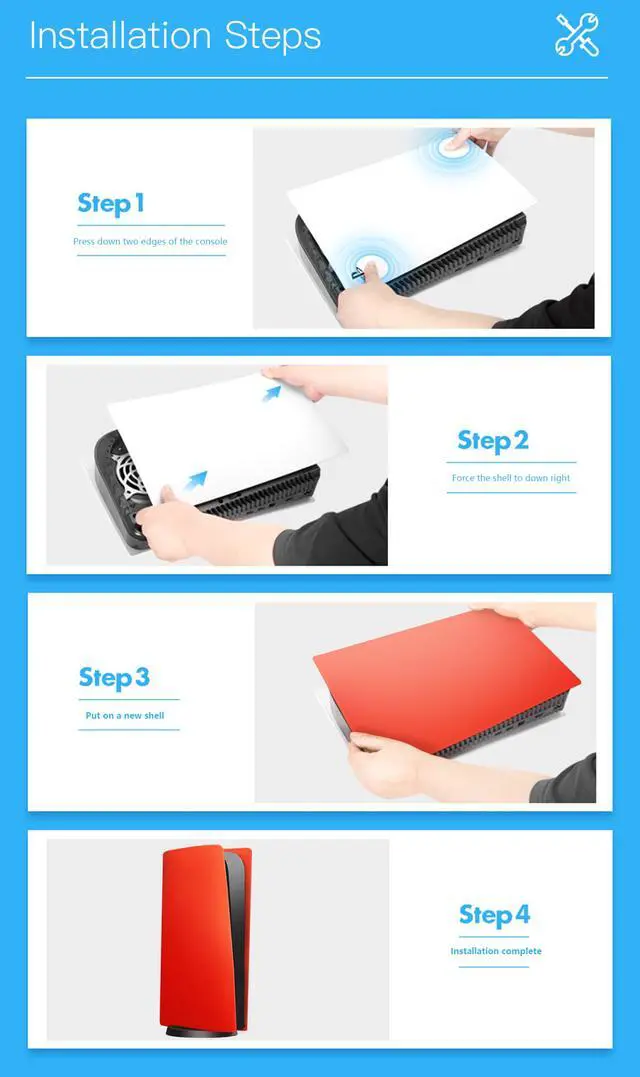 Installation Steps

Step 1

Press down two edges of the console

Step 2

Force the shell to down right

Step 3

Put on a new shell

Step 4

Installation complete