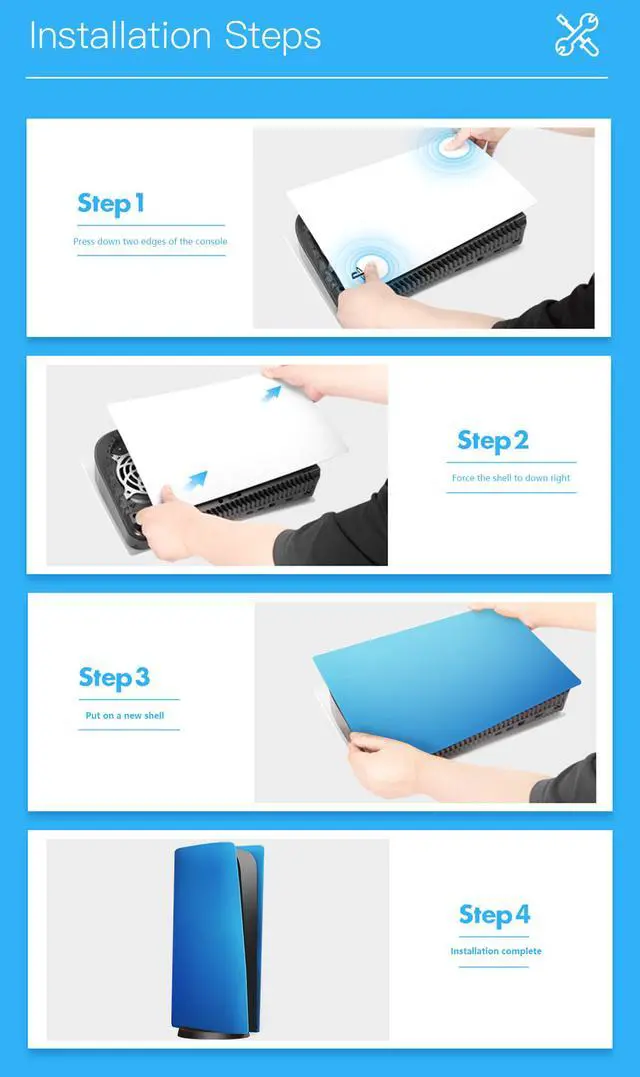 Installation Steps

Step 1
Press down two edges of the console

Step 2
Force the shell to down tight

Step 3
Put on a new shell

Step 4
Installation complete