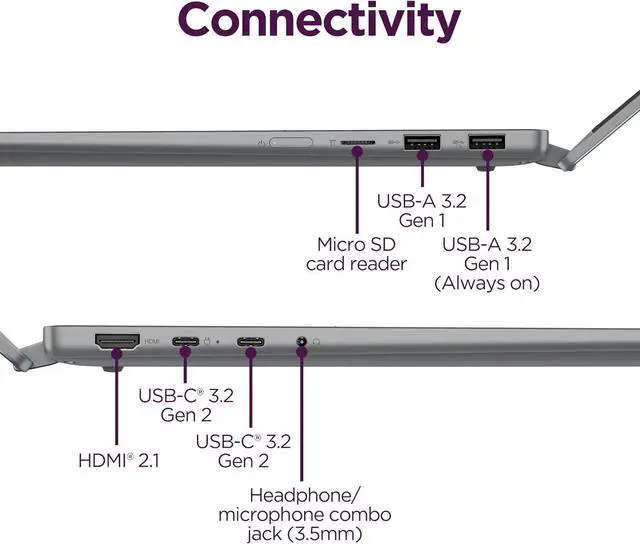 Connectivity

USB-A 3.2 Gen 1

Micro SD card reader

USB-A 3.2 Gen 1 (Always on)

HDMI

USB-C® 3.2 Gen 2

USB-C® 3.2 Gen 2

HDMI® 2.1

Headphone/ microphone combo jack (3.5mm)