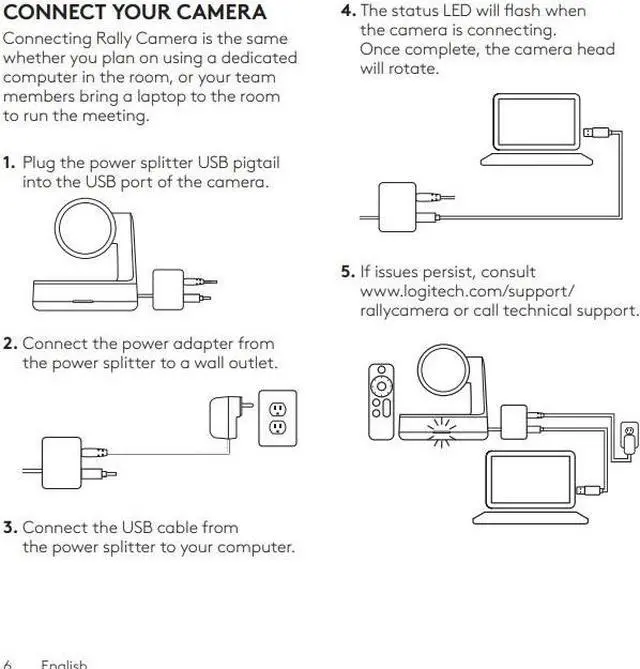 CONNECT YOUR CAMERA

Connecting Rally Camera is the same whether you plan on using a dedicated computer in the room, or your team members bring a laptop to the room to run the meeting.

1. Plug the power splitter USB pigtail into the USB port of the camera.

2. Connect the power adapter from the power splitter to a wall outlet.

3. Connect the USB cable from the power splitter to your computer.

4. The status LED will flash when the camera is connecting. Once complete, the camera head will rotate.

5. If issues persist, consult www.logitech.com/support/rallycamera or call technical support.

6 English