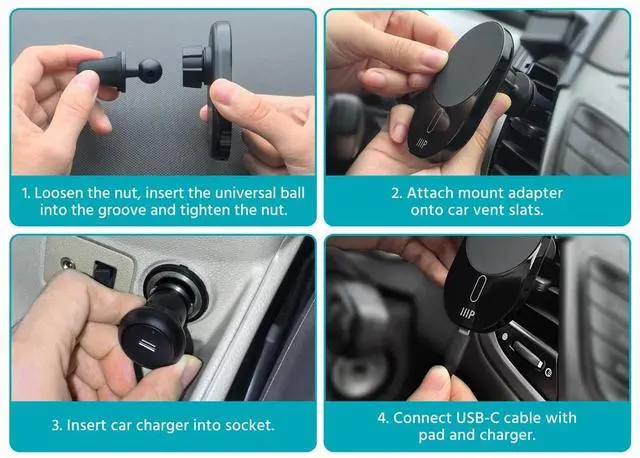 1. Loosen the nut, insert the universal ball into the groove and tighten the nut.

2. Attach mount adapter onto car vent slats.

3. Insert car charger into socket.

4. Connect USB-C cable with pad and charger.