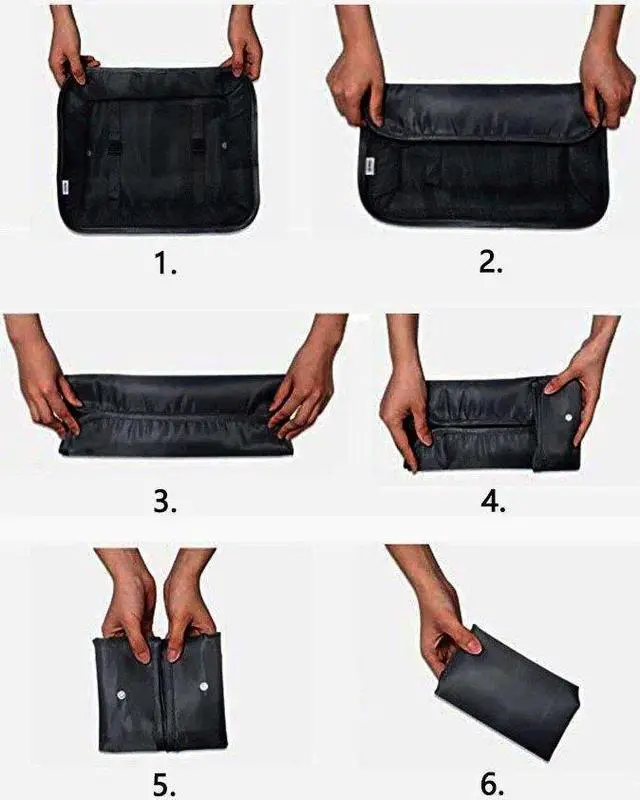 1.

2.

3.

4.

5.

6.