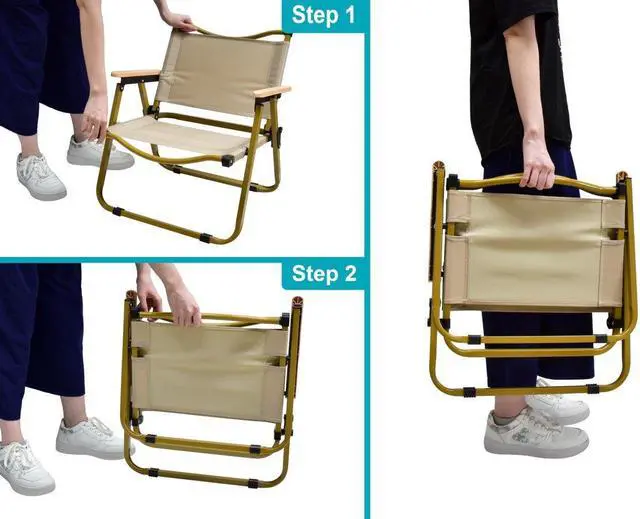 Step 1

Step 2