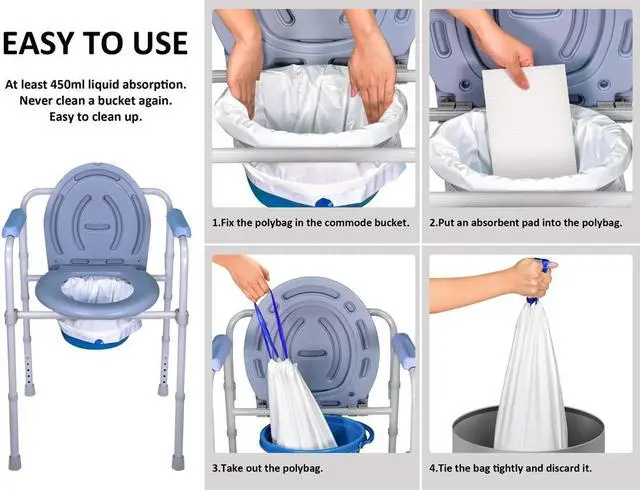 EASY TO USE

At least 450ml liquid absorption.
Never clean a bucket again.
Easy to clean up.

1.Fix the polybag in the commode bucket.

2.Put an absorbent pad into the polybag.

3.Take out the polybag.

4.Tie the bag tightly and discard it.