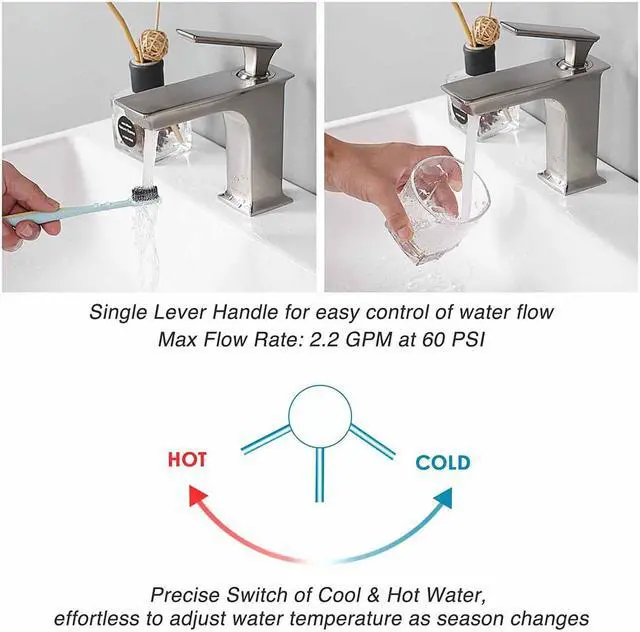 Single Lever Handle for easy control of water flow
Max Flow Rate: 2.2 GPM at 60 PSI

HOT

COLD

Precise Switch of Cool & Hot Water,
effortless to adjust water temperature as season changes