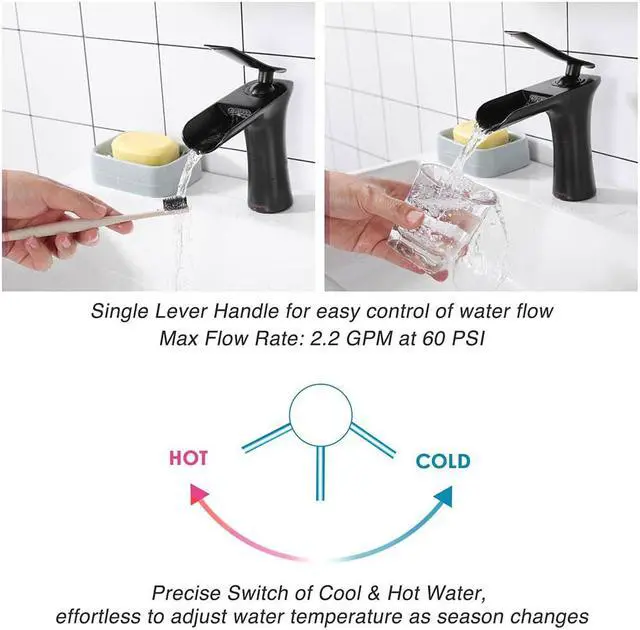 Single Lever Handle for easy control of water flow
Max Flow Rate: 2.2 GPM at 60 PSI

HOT

COLD

Precise Switch of Cool & Hot Water,
effortless to adjust water temperature as season changes