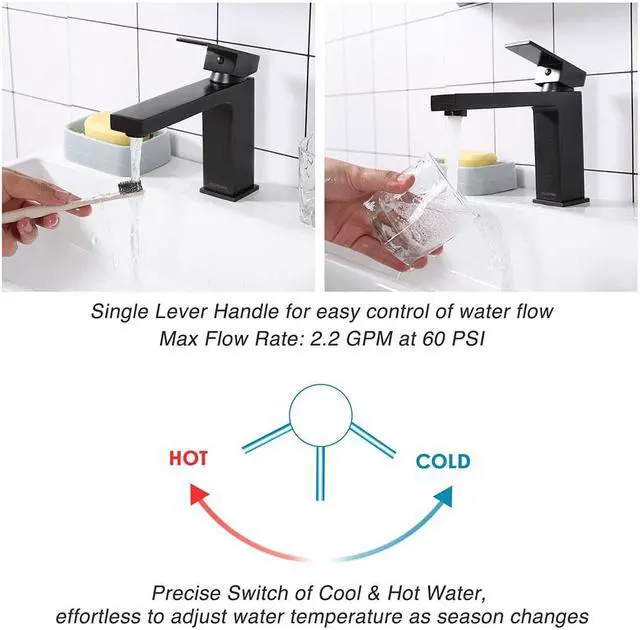 Single Lever Handle for easy control of water flow
Max Flow Rate: 2.2 GPM at 60 PSI

HOT

COLD

Precise Switch of Cool & Hot Water,
effortless to adjust water temperature as season changes