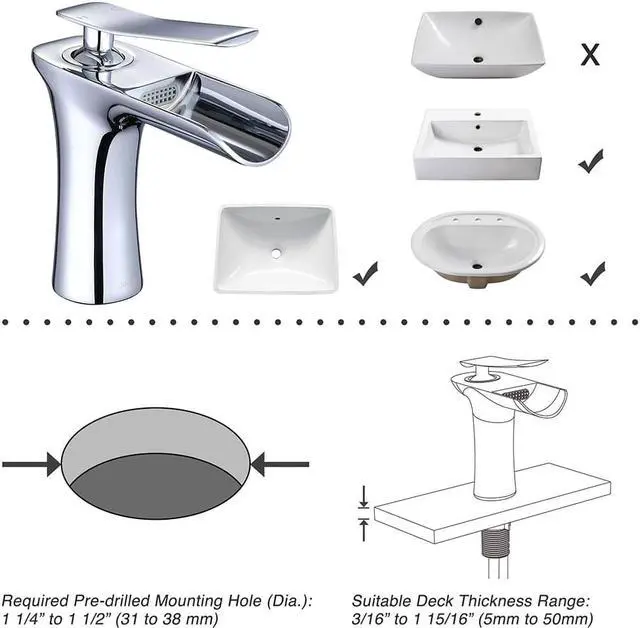 X

Required Pre-drilled Mounting Hole (Dia.): 1 1/4" to 1 1/2" (31 to 38 mm)

Suitable Deck Thickness Range: 3/16" to 1 15/16" (5mm to 50mm)