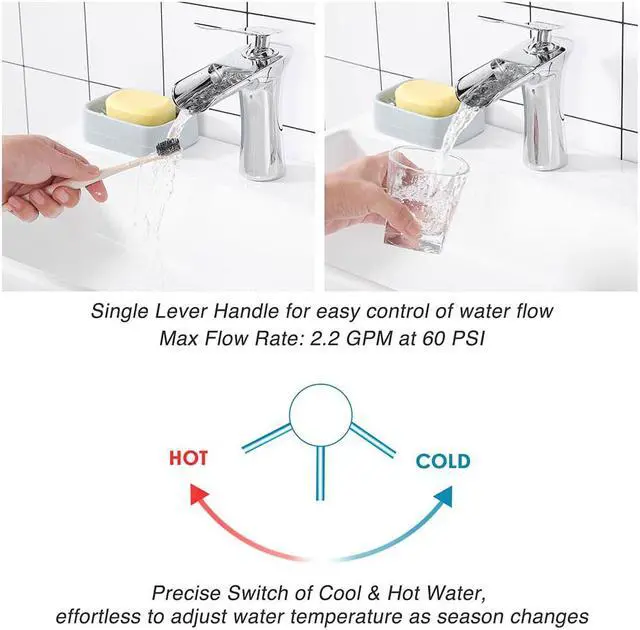 Single Lever Handle for easy control of water flow
Max Flow Rate: 2.2 GPM at 60 PSI

HOT

COLD

Precise Switch of Cool & Hot Water,
effortless to adjust water temperature as season changes