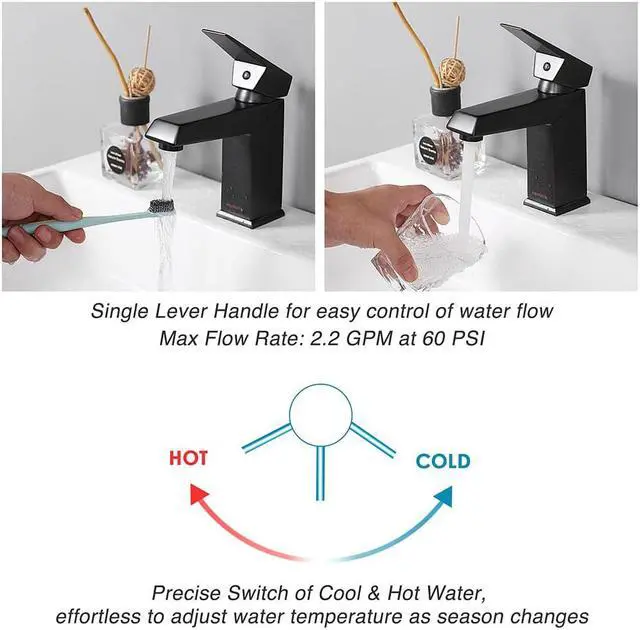 Single Lever Handle for easy control of water flow
Max Flow Rate: 2.2 GPM at 60 PSI

HOT

COLD

Precise Switch of Cool & Hot Water,
effortless to adjust water temperature as season changes