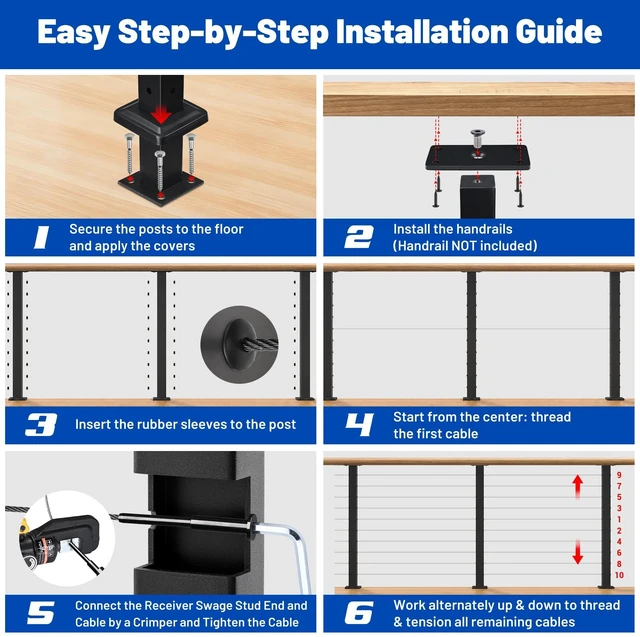 Easy Step-by-Step Installation Guide

1 Secure the posts to the floor and apply the covers

2 Install the handrails (Handrail NOT included)

3 Insert the rubber sleeves to the post

4 Start from the center: thread the first cable

5 Connect the Receiver Swage Stud End and Cable by a Crimper and Tighten the Cable

9
7
5
3
1
2
4
6
8
10

6 Work alternately up & down to thread & tension all remaining cables