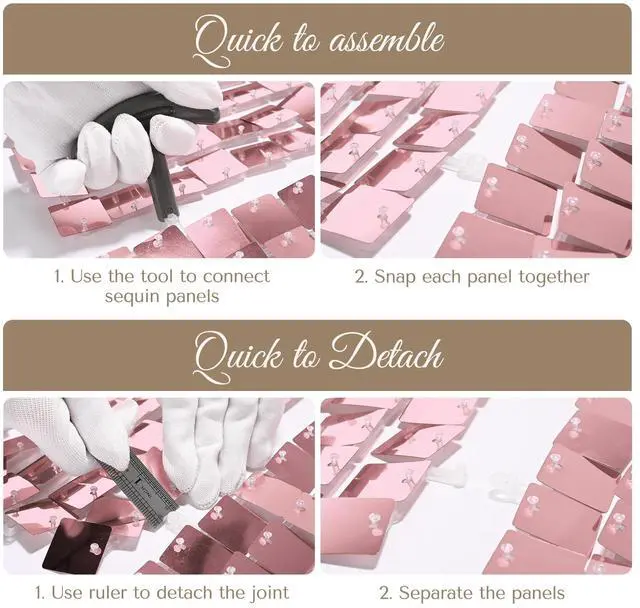 Quick to assemble

1. Use the tool to connect sequin panels

2. Snap each panel together

Quick to Detach

1. Use ruler to detach the joint

2. Separate the panels