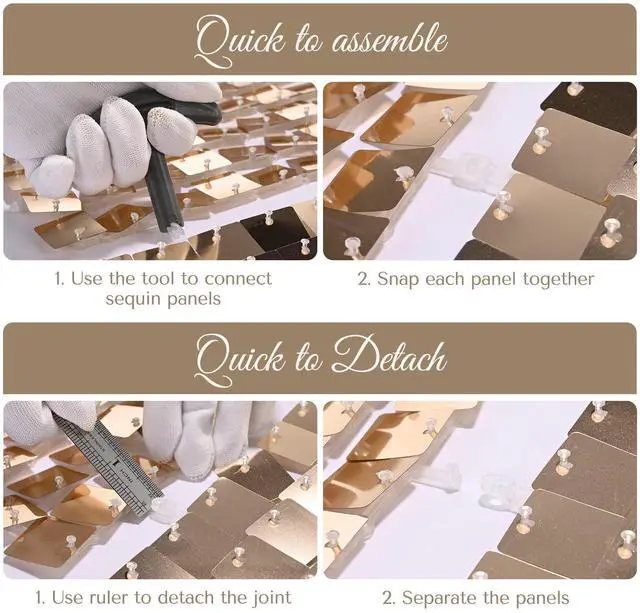 Quick to assemble

1. Use the tool to connect sequin panels

2. Snap each panel together

Quick to Detach

1. Use ruler to detach the joint

2. Separate the panels