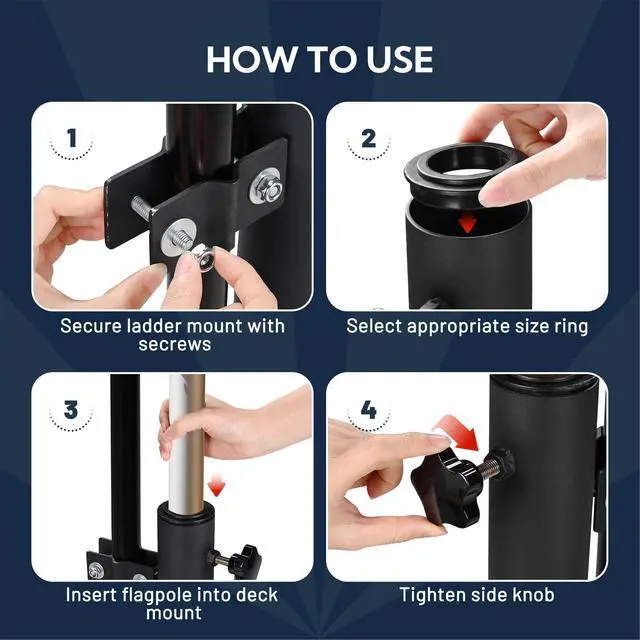 HOW TO USE

1

Secure ladder mount with secrews

2

Select appropriate size ring

3

Insert flagpole into deck mount

4

Tighten side knob