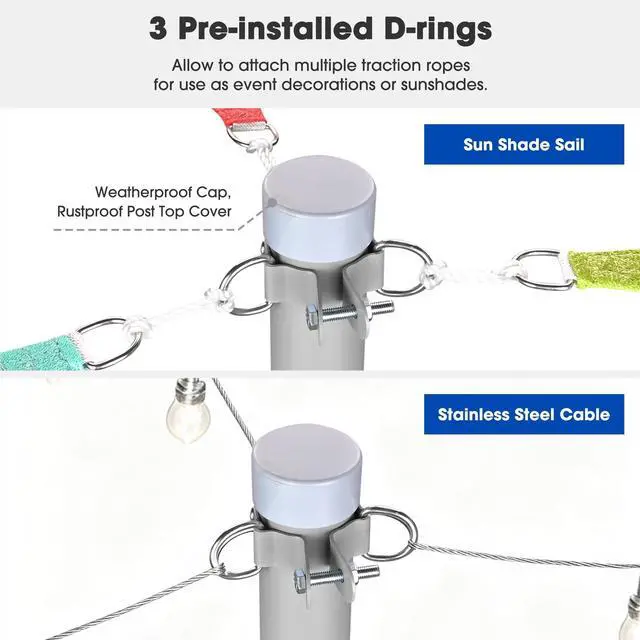 3 Pre-installed D-rings

Allow to attach multiple traction ropes for use as event decorations or sunshades.

Sun Shade Sail

Weatherproof Cap, Rustproof Post Top Cover

Stainless Steel Cable