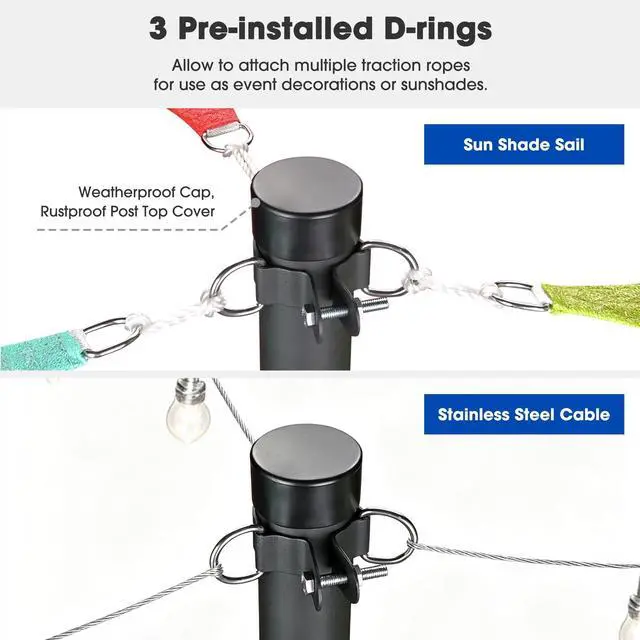 3 Pre-installed D-rings

Allow to attach multiple traction ropes for use as event decorations or sunshades.

Sun Shade Sail

Weatherproof Cap, Rustproof Post Top Cover

Stainless Steel Cable