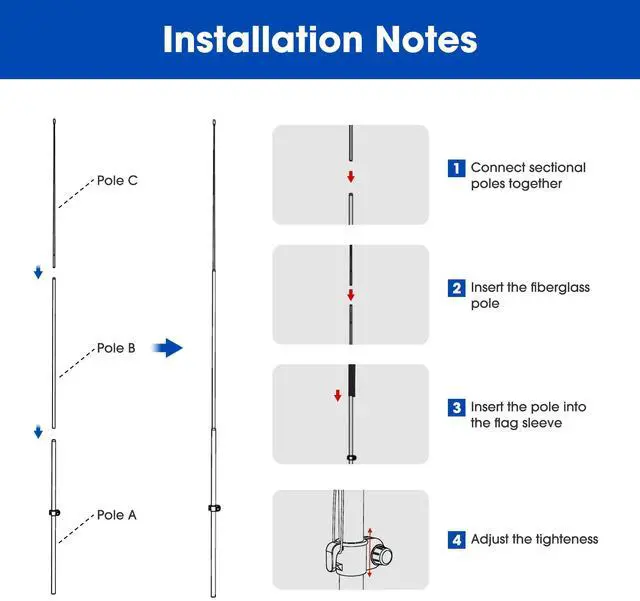 Installation Notes

Pole C

Pole B

Pole A

1 Connect sectional poles together

2 Insert the fiberglass pole

3 Insert the pole into the flag sleeve

4 Adjust the tighteness