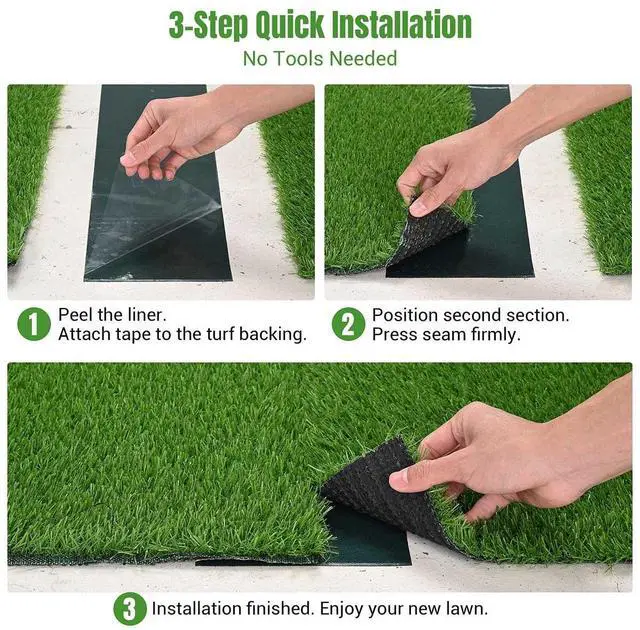 3-Step Quick Installation
No Tools Needed

1 Peel the liner.
Attach tape to the turf backing.

2 Position second section.
Press seam firmly.

3 Installation finished. Enjoy your new lawn.