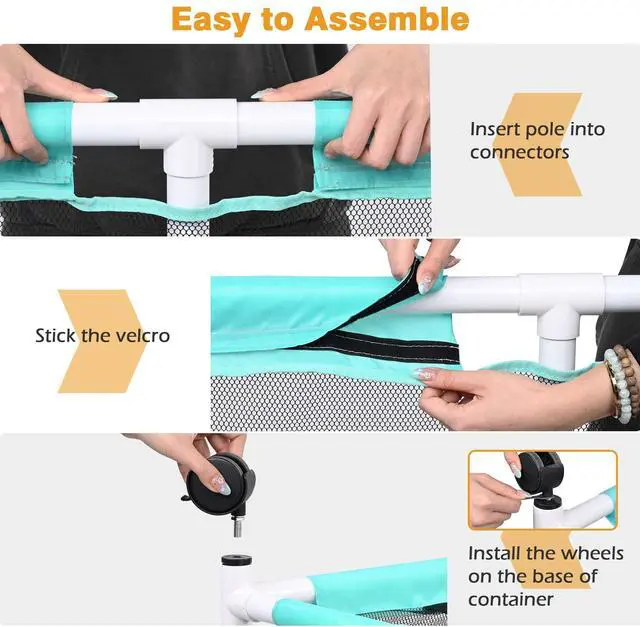 Easy to Assemble

Insert pole into connectors

Stick the velcro

Install the wheels on the base of container