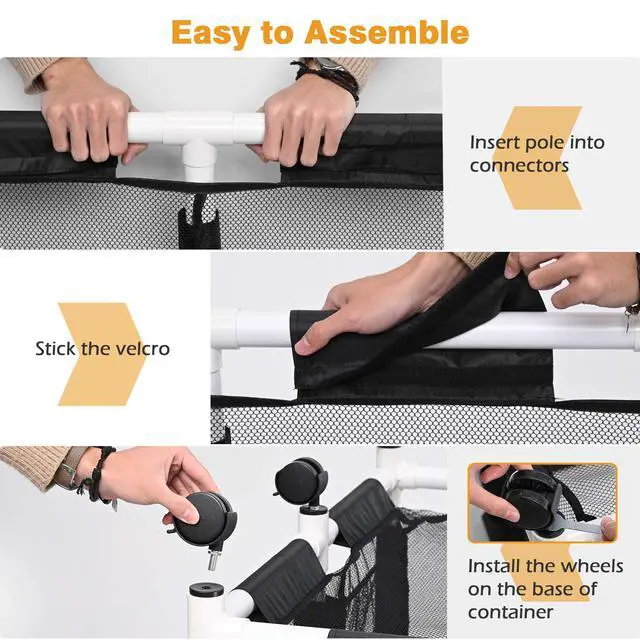 Easy to Assemble

Insert pole into connectors

Stick the velcro

Install the wheels on the base of container