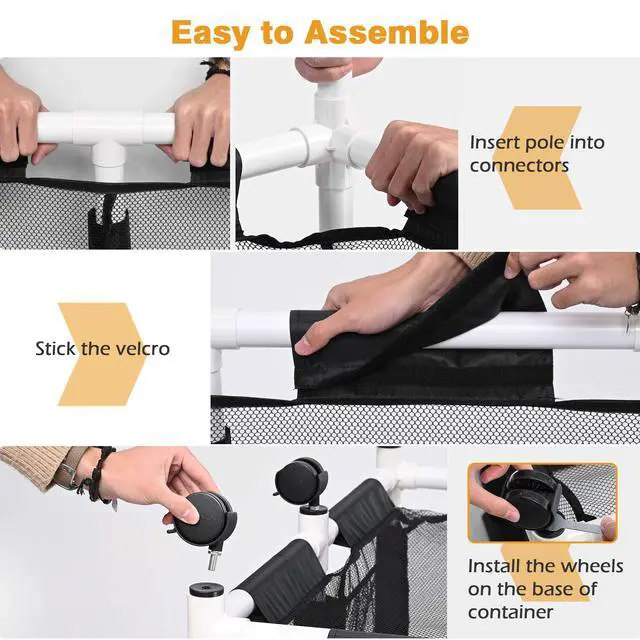 Easy to Assemble

Insert pole into connectors

Stick the velcro

Install the wheels on the base of container