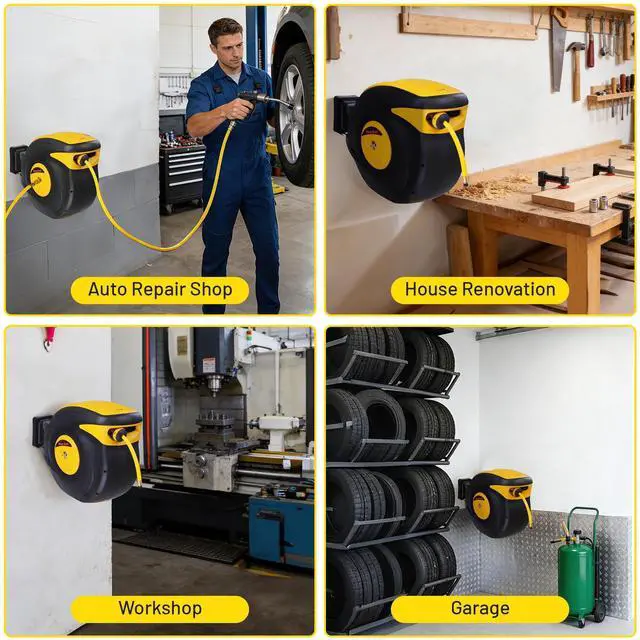 Auto Repair Shop

House Renovation

Workshop

Garage