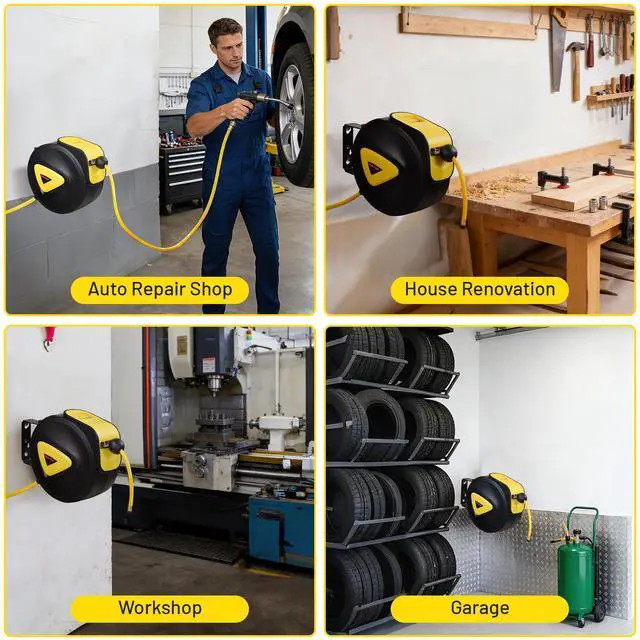 Auto Repair Shop

House Renovation

Workshop

Garage