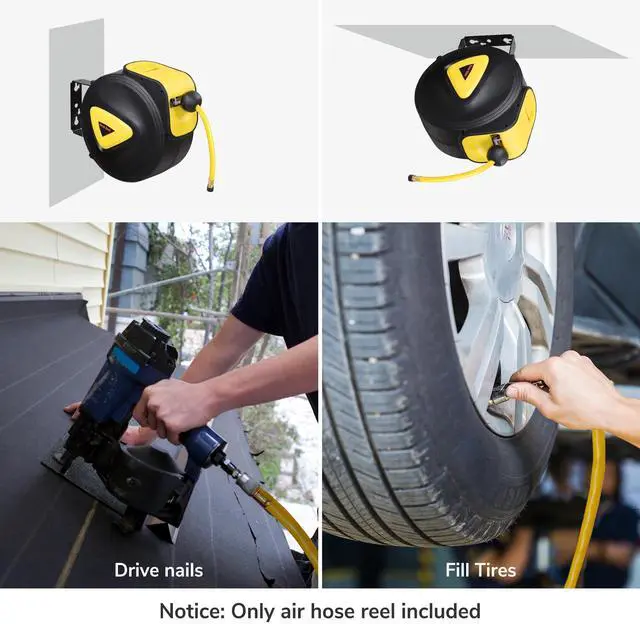 Drive nails

Fill Tires

Notice: Only air hose reel included